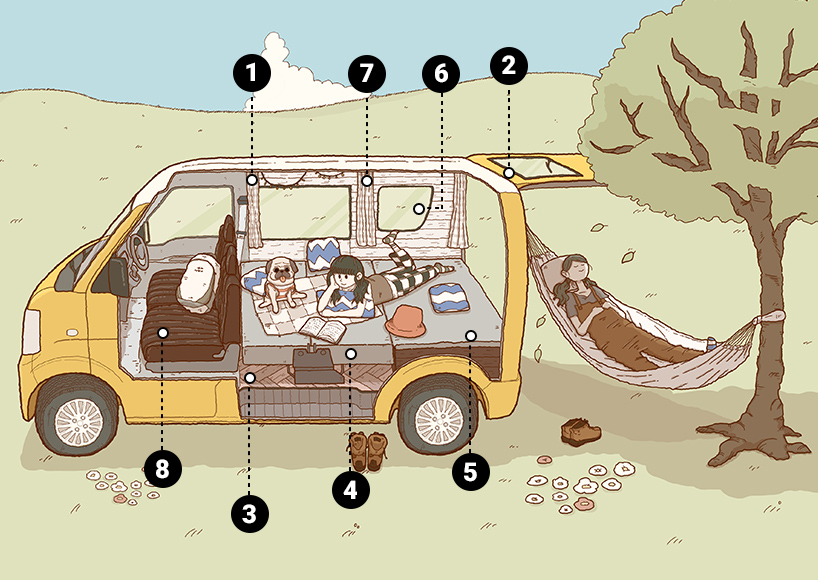 1
7
6
2
8
3
4
5